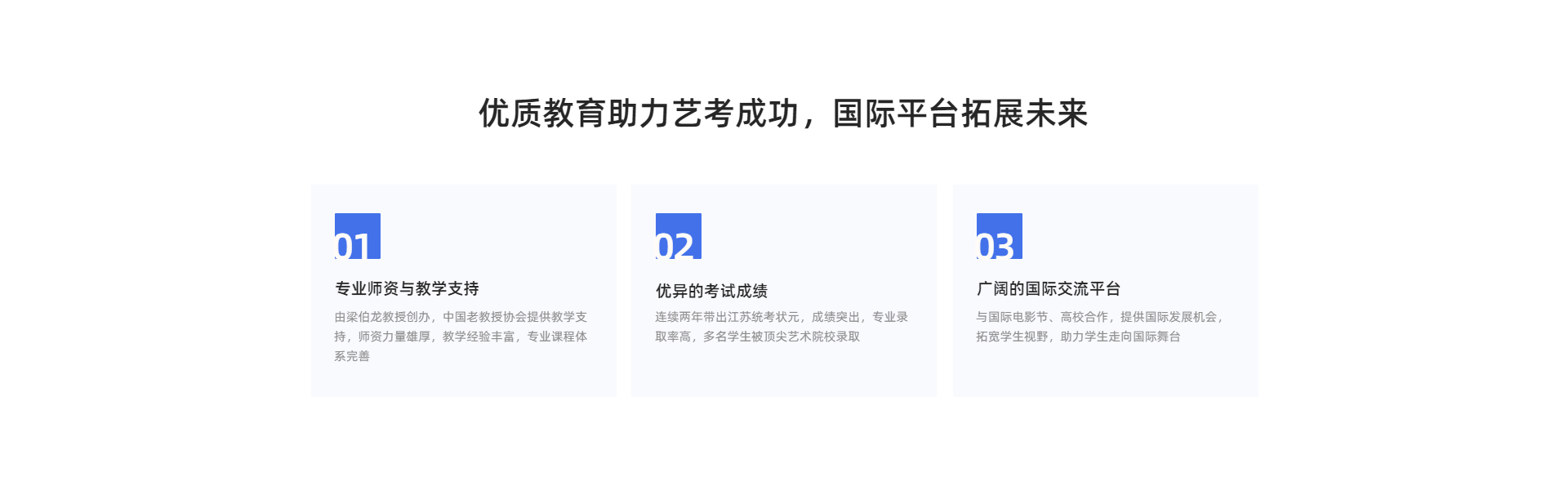 优质教育助力艺考成功，国际平台拓展未来

01

专业师资与教学支持

由梁伯龙教授创办，中国老教授协会提供教学支持，师资力量雄厚，教学经验丰富，专业课程体系完善

02

优异的考试成绩

连续两年带出江苏统考状元，成绩突出，专业录取率高，多名学生被顶尖艺术院校录取

03

广阔的国际交流平台

与国际电影节、高校合作，提供国际发展机会，拓宽学生视野，助力学生走向国际舞台